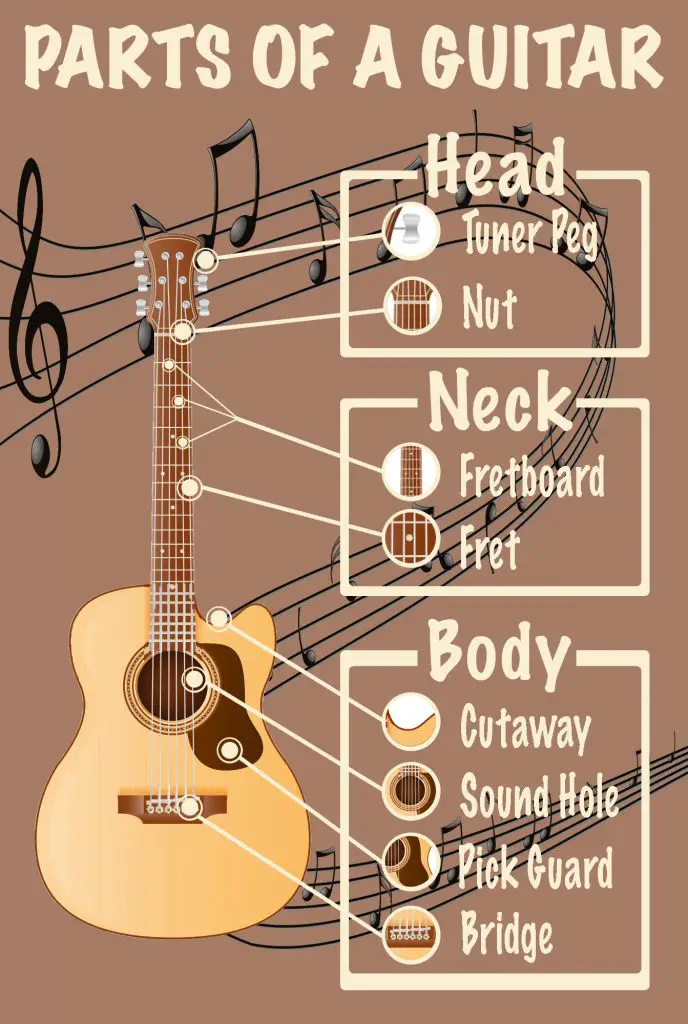 PARTS OF A GUITAR

Head

Tuner Peg

Nut

Neck

Fretboard

Fret

Body

Cutaway

Sound Hole

Pick Guard

Bridge